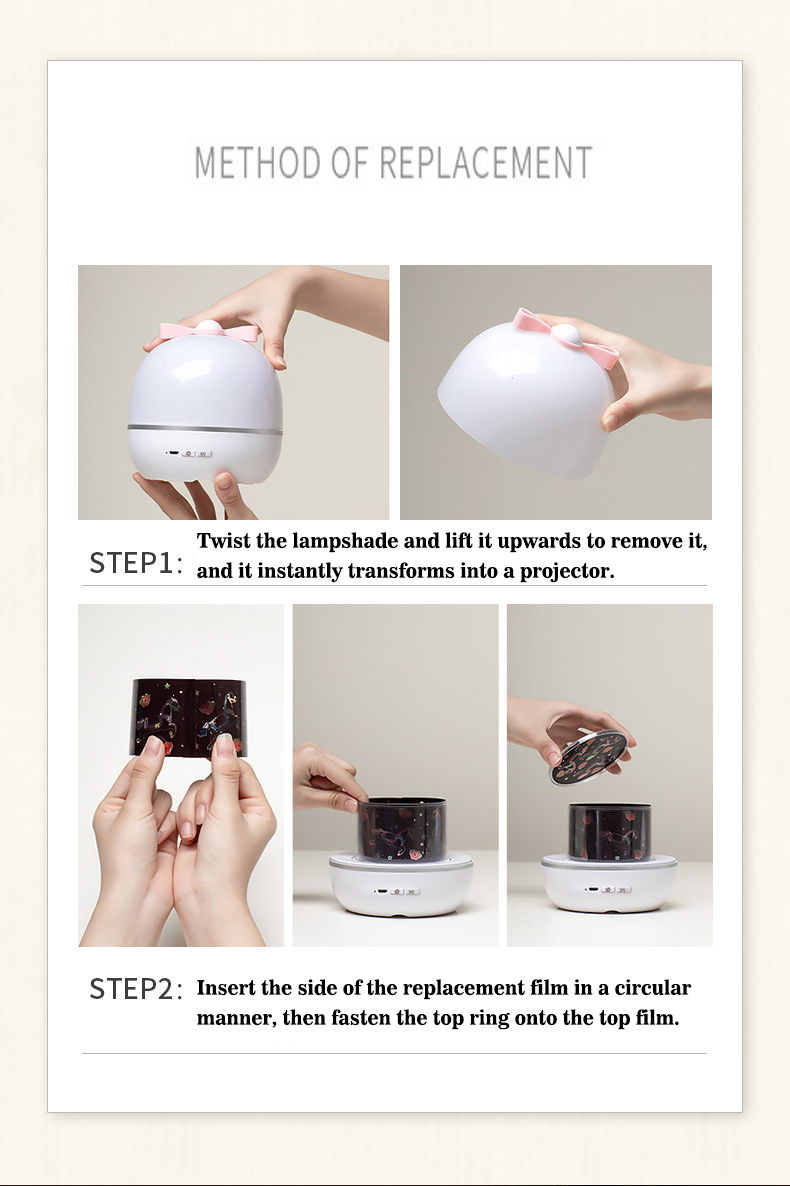 METHOD OF REPLACEMENT

STEP1: Twist the lampshade and lift it upwards to remove it, and it instantly transforms into a projector.

STEP2: Insert the side of the replacement film in a circular manner, then fasten the top ring onto the top film.